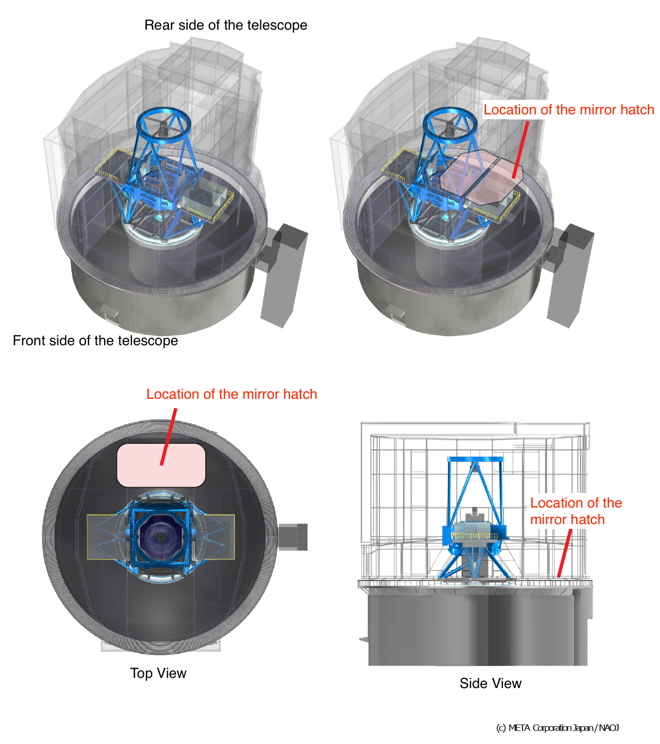 Rear side of the telescope

Location of the mirror hatch

Front side of the telescope

Location of the mirror hatch

Location of the mirror hatch

Top View

Side View

(c) META Corporation Japan / NAOJ